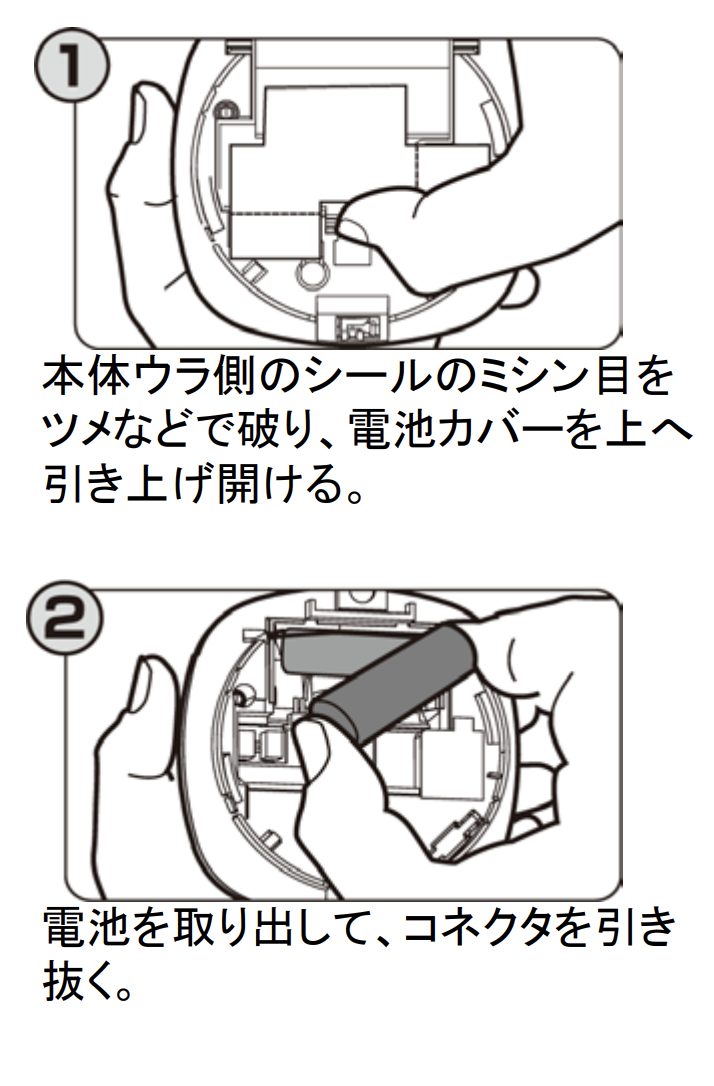 1

本体ウラ側のシールのミシン目をツメなどで破り、電池カバーを上へ引き上げ開ける。

2

電池を取り出して、コネクタを引き抜く。